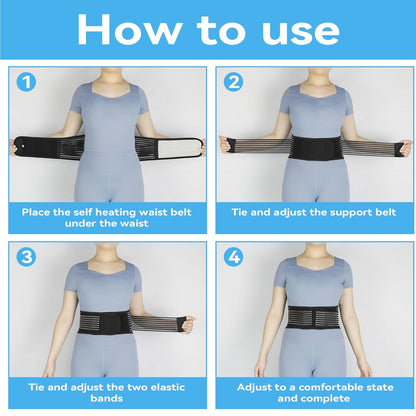 How to use

1

Place the self heating waist belt under the waist

2

Tie and adjust the support belt

3

Tie and adjust the two elastic bands

4

Adjust to a comfortable state and complete